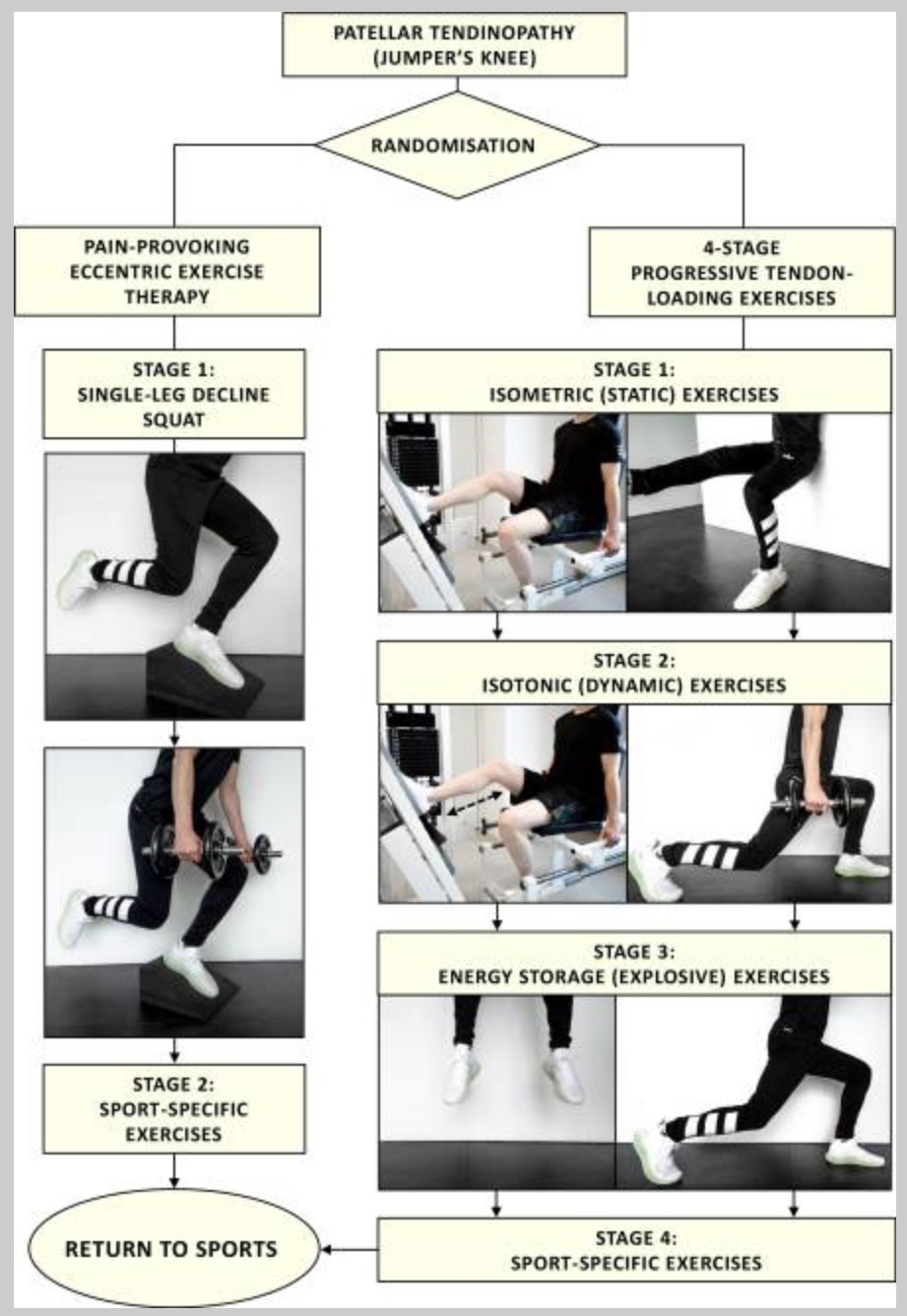 PATELLAR TENDINOPATHY (JUMPER'S KNEE)

RANDOMISATION

PAIN-PROVOKING ECCENTRIC EXERCISE THERAPY

STAGE 1: SINGLE-LEG DECLINE SQUAT

STAGE 2: SPORT-SPECIFIC EXERCISES

RETURN TO SPORTS

4-STAGE PROGRESSIVE TENDON-LOADING EXERCISES

STAGE 1: ISOMETRIC (STATIC) EXERCISES

STAGE 2: ISOTONIC (DYNAMIC) EXERCISES

STAGE 3: ENERGY STORAGE (EXPLOSIVE) EXERCISES

STAGE 4: SPORT-SPECIFIC EXERCISES